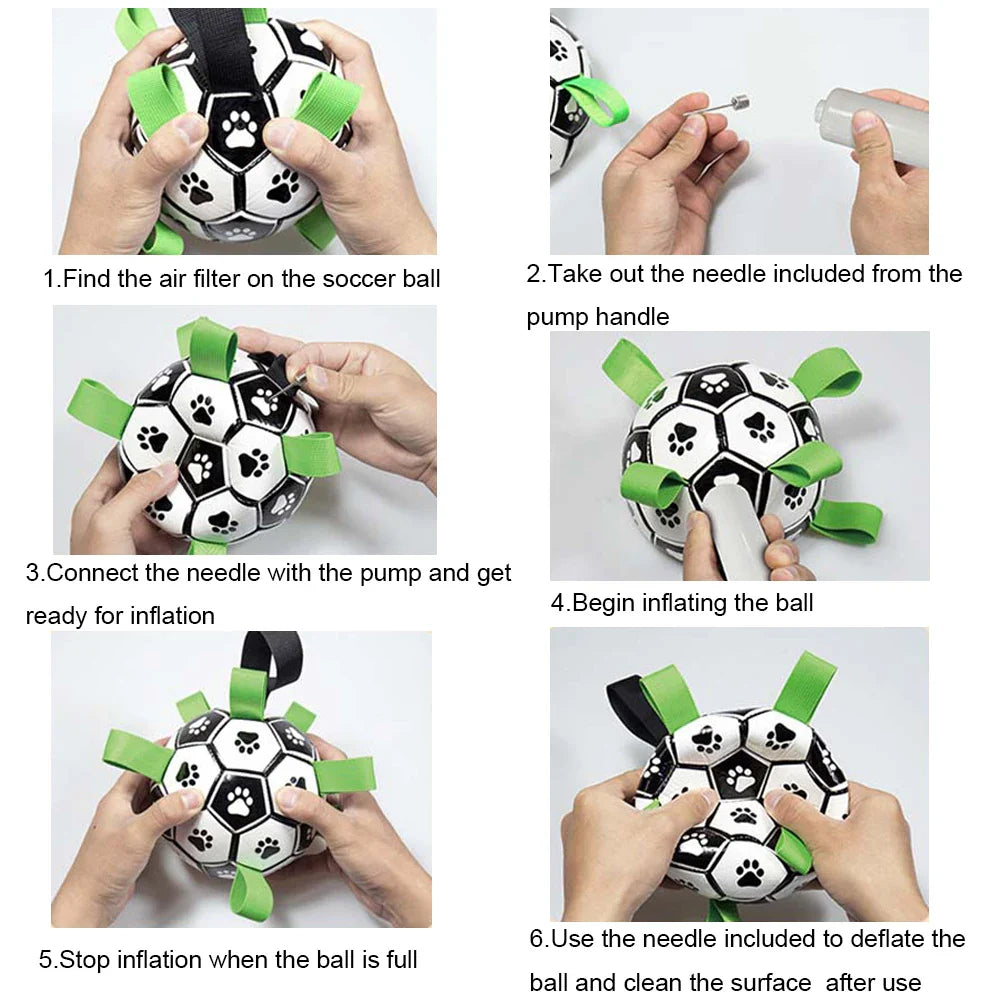 1.Find the air filter on the soccer ball

2.Take out the needle included from the pump handle

3.Connect the needle with the pump and get ready for inflation

4.Begin inflating the ball

5.Stop inflation when the ball is full

6.Use the needle included to deflate the ball and clean the surface after use